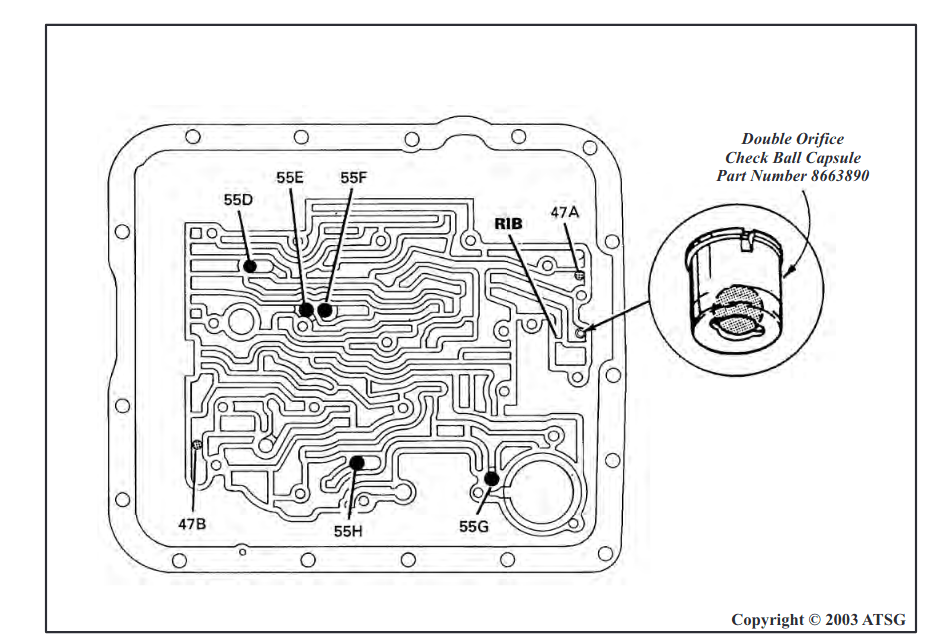 Double Orifice
Check Ball Capsule
Part Number 8663890

55E
55F
55D
RIB
47A
47B
55H
55G

Copyright © 2003 ATSG