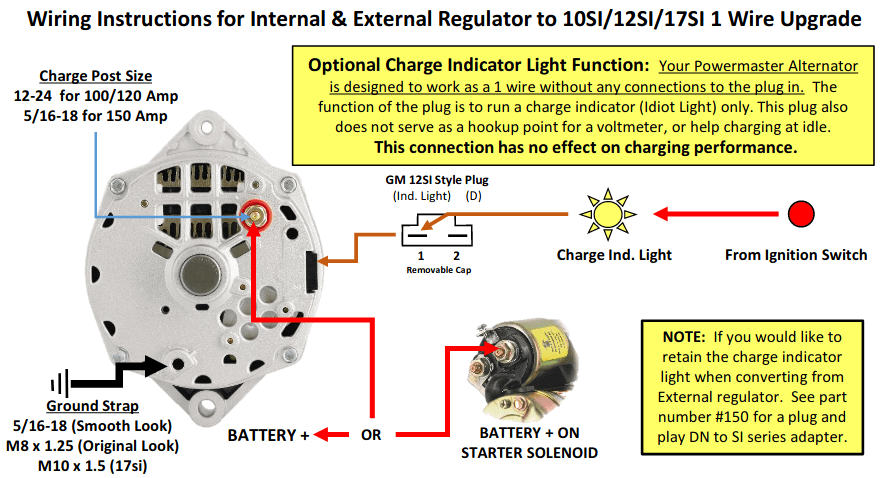 Wiring Instructions for Internal & External Regulator to 10SI/12SI/17SI 1 Wire Upgrade

Charge Post Size
12-24 for 100/120 Amp
5/16-18 for 150 Amp

Optional Charge Indicator Light Function: Your Powermaster Alternator is designed to work as a 1 wire without any connections to the plug in. The function of the plug is to run a charge indicator (Idiot Light) only. This plug also does not serve as a hookup point for a voltmeter, or help charging at idle.
This connection has no effect on charging performance.

GM 12SI Style Plug
(Ind. Light) (D)
1 2
Removable Cap

Charge Ind. Light

From Ignition Switch

Ground Strap
5/16-18 (Smooth Look)
M8 x 1.25 (Original Look)
M10 x 1.5 (17si)

BATTERY + OR

BATTERY + ON
STARTER SOLENOID

NOTE: If you would like to retain the charge indicator light when converting from External regulator. See part number #150 for a plug and play DN to SI series adapter.