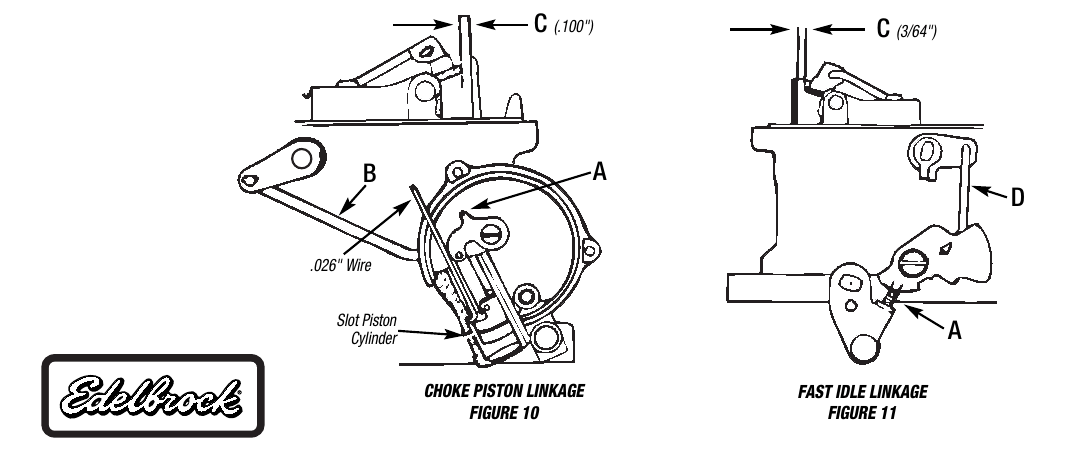 C (.100")

B

A

.026" Wire

Slot Piston Cylinder

Edelbrock

CHOKE PISTON LINKAGE
FIGURE 10

C (3/64")

D

A

FAST IDLE LINKAGE
FIGURE 11