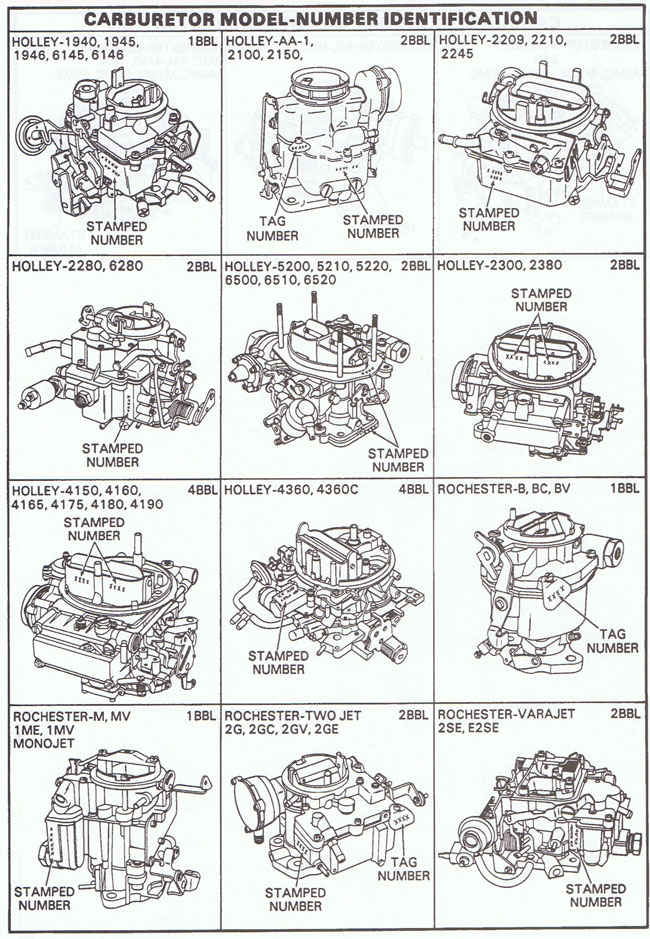 CARBURETOR MODEL-NUMBER IDENTIFICATION

HOLLEY-1940, 1945, 1946, 6145, 6146 1BBL

STAMPED NUMBER

HOLLEY-AA-1, 2100, 2150, 2BBL

TAG NUMBER

STAMPED NUMBER

HOLLEY-2209, 2210, 2245 2BBL

STAMPED NUMBER

HOLLEY-2280, 6280 2BBL

STAMPED NUMBER

HOLLEY-5200, 5210, 5220, 6500, 6510, 6520 2BBL

STAMPED NUMBER

HOLLEY-2300, 2380 2BBL

STAMPED NUMBER

HOLLEY-4150, 4160, 4165, 4175, 4180, 4190 4BBL

STAMPED NUMBER

HOLLEY-4360, 4360C 4BBL

STAMPED NUMBER

ROCHESTER-B, BC, BV 1BBL

TAG NUMBER

ROCHESTER-M, MV 1ME, 1MV MONOJET 1BBL

STAMPED NUMBER

ROCHESTER-TWO JET 2G, 2GC, 2GV, 2GE 2BBL

STAMPED NUMBER

TAG NUMBER

ROCHESTER-VARAJET 2SE, E2SE 2BBL

STAMPED NUMBER