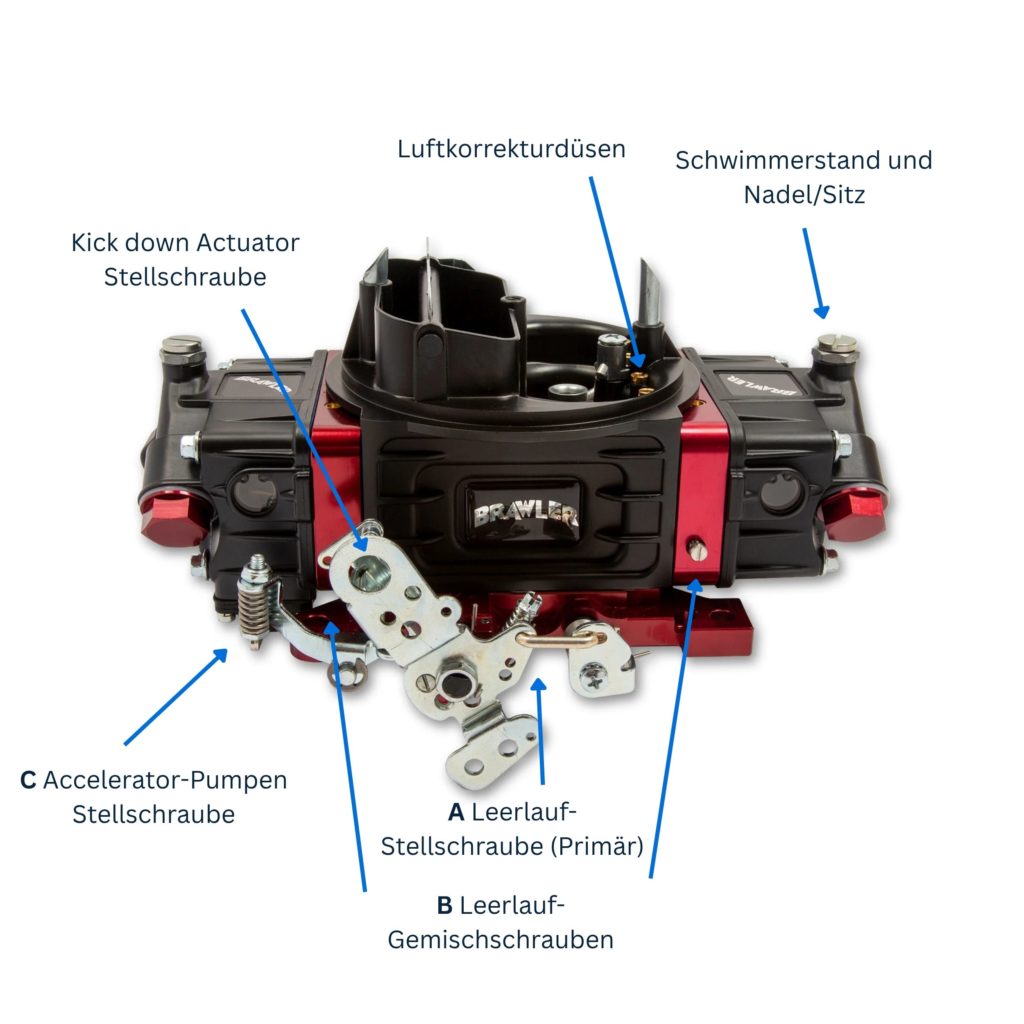 Luftkorrekturdüsen

Schwimmerstand und Nadel/Sitz

Kick down Actuator Stellschraube

BRAWLER

BRAWLER

BRAWLER

C Accelerator-Pumpen Stellschraube

A Leerlauf-Stellschraube (Primär)

B Leerlauf-Gemischschrauben