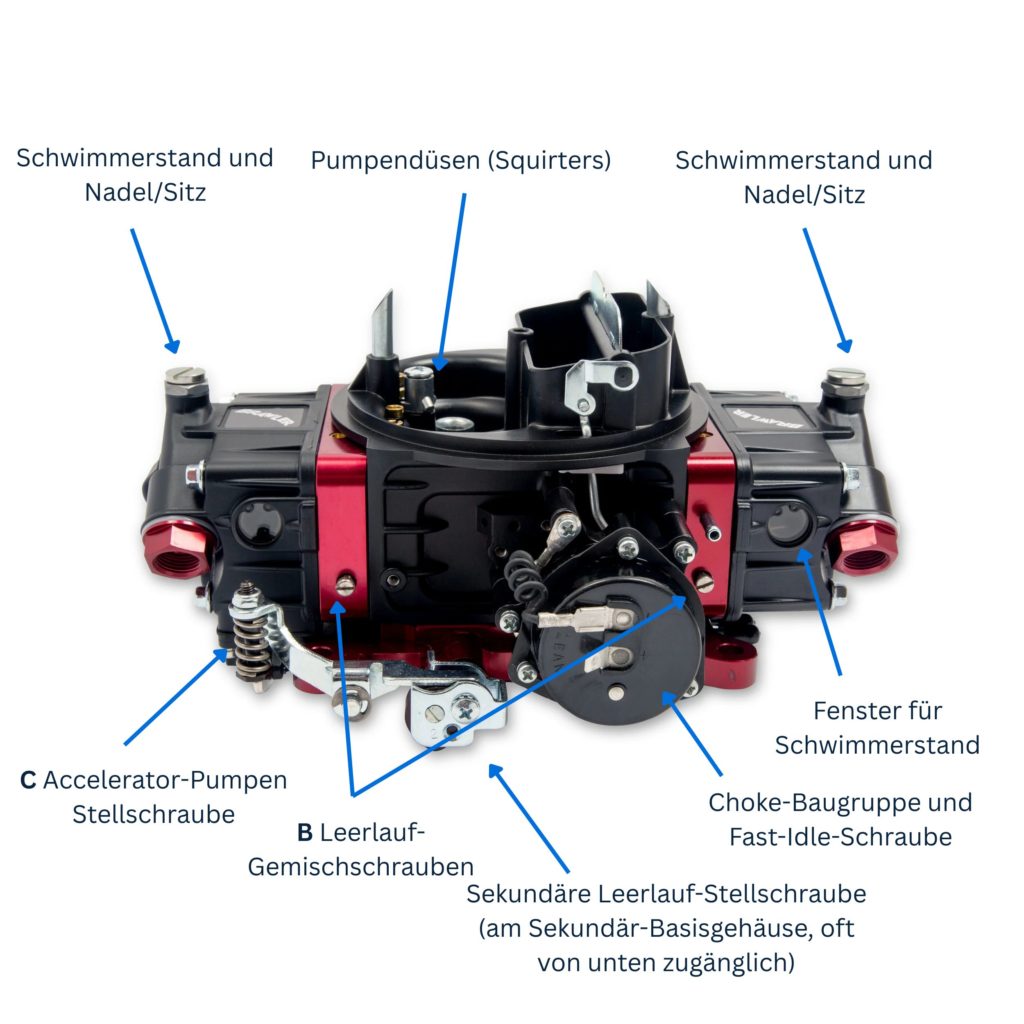 Schwimmerstand und Nadel/Sitz

Pumpendüsen (Squirters)

Schwimmerstand und Nadel/Sitz

BRAWLER

BRAWLER

Fenster für Schwimmerstand

C Accelerator-Pumpen Stellschraube

B Leerlauf-Gemischschrauben

Choke-Baugruppe und Fast-Idle-Schraube

Sekundäre Leerlauf-Stellschraube (am Sekundär-Basisgehäuse, oft von unten zugänglich)